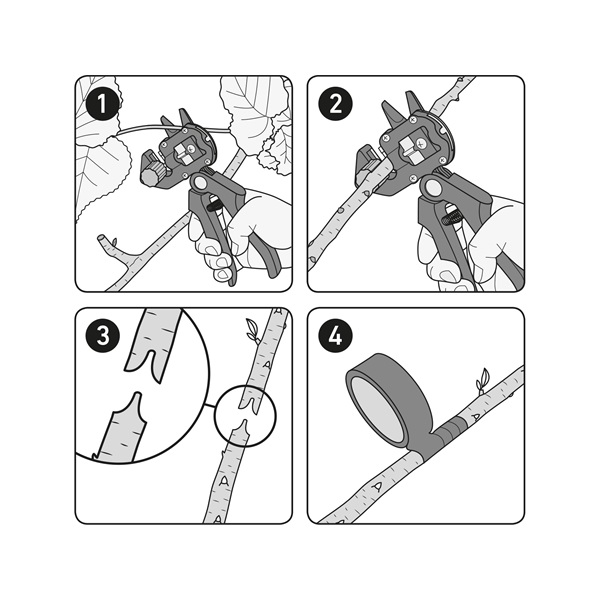 1

2

3

4